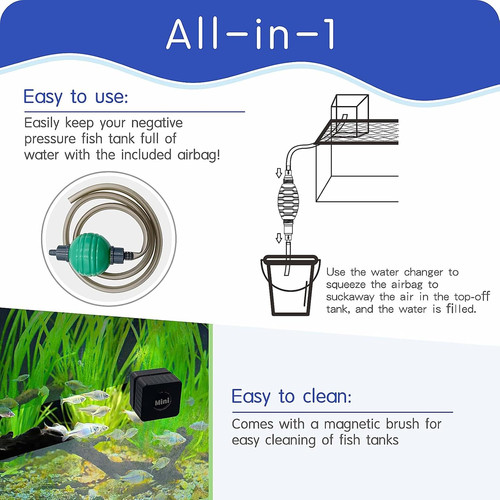 All-in-1

Easy to use:

Easily keep your negative pressure fish tank full of water with the included airbag!

Use the water changer to squeeze the airbag to suckaway the air in the top-off tank, and the water is filled.

Mini

Easy to clean:

Comes with a magnetic brush for easy cleaning of fish tanks