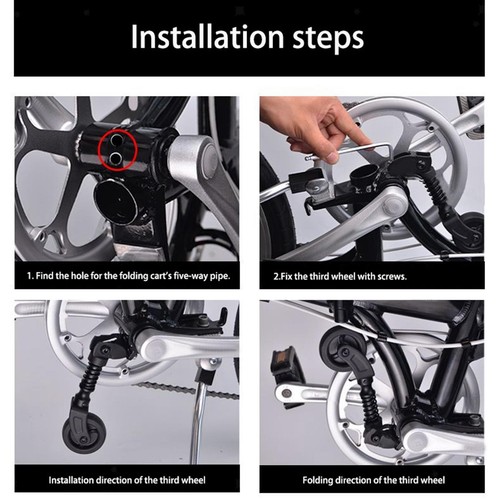 Installation steps

1. Find the hole for the folding cart's five-way pipe.

2.Fix the third wheel with screws.

Installation direction of the third wheel

Folding direction of the third wheel