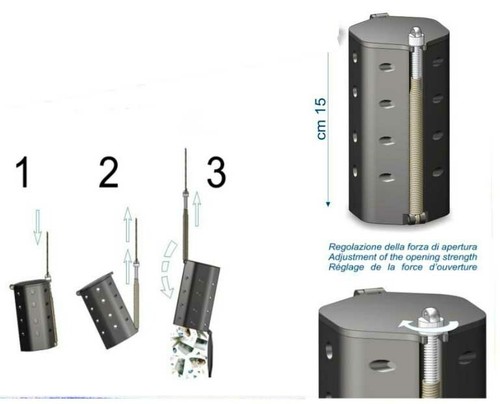 1

2

3

cm 15

Regolazione della forza di apertura
Adjustment of the opening strength
Réglage de la force d'ouverture