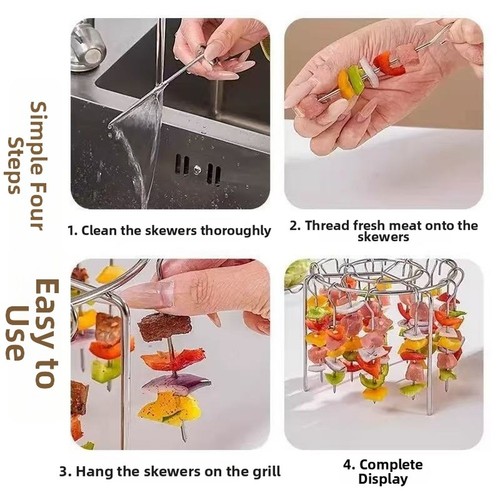 Simple Four Steps

1. Clean the skewers thoroughly

2. Thread fresh meat onto the skewers

Easy to Use

3. Hang the skewers on the grill

4. Complete Display