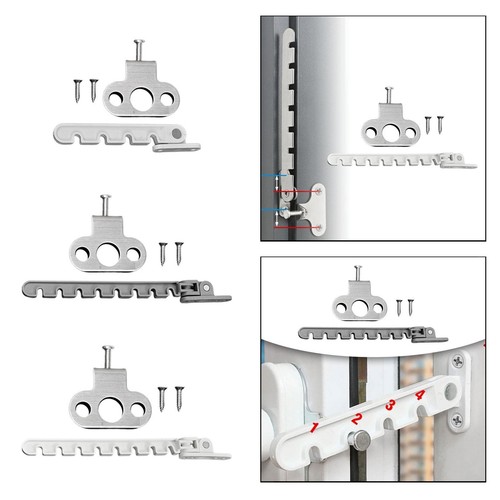 1
2
3
4