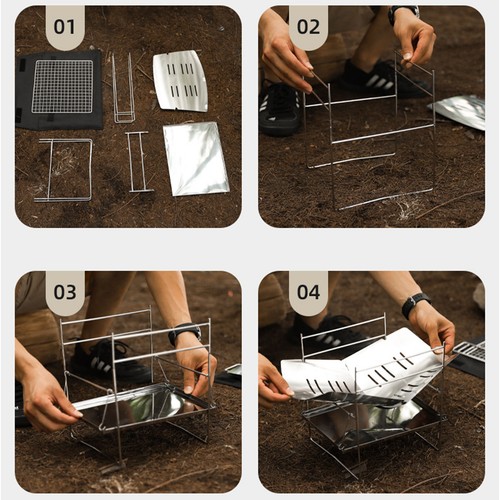 01

02

03

04