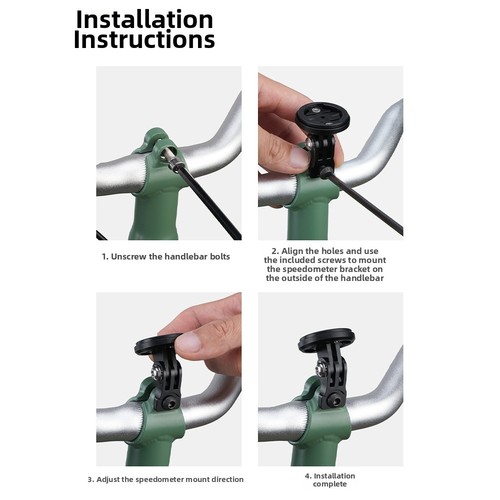 Installation Instructions

1. Unscrew the handlebar bolts

2. Align the holes and use the included screws to mount the speedometer bracket on the outside of the handlebar

3. Adjust the speedometer mount direction

4. Installation complete