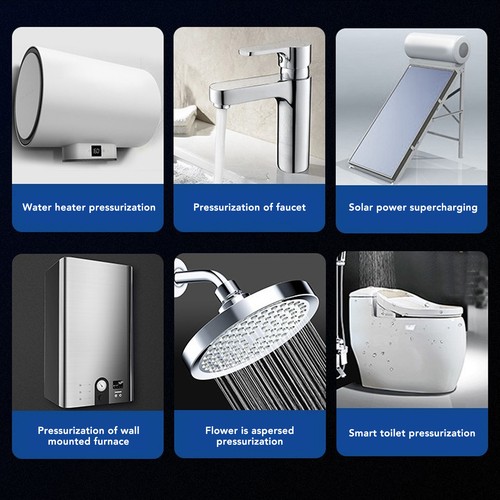 Water heater pressurization

Pressurization of faucet

Solar power supercharging

Pressurization of wall mounted furnace

Flower is aspersed pressurization

Smart toilet pressurization