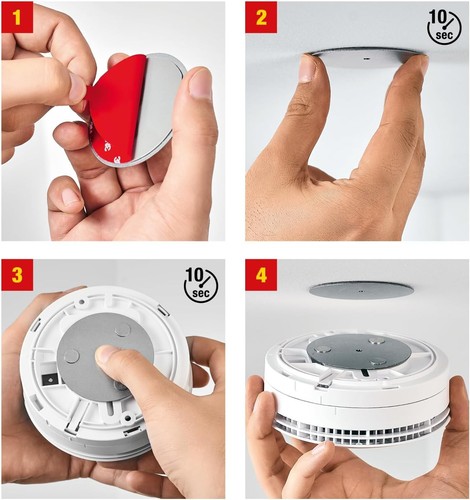 1

2

10 sec

3

10 sec

4