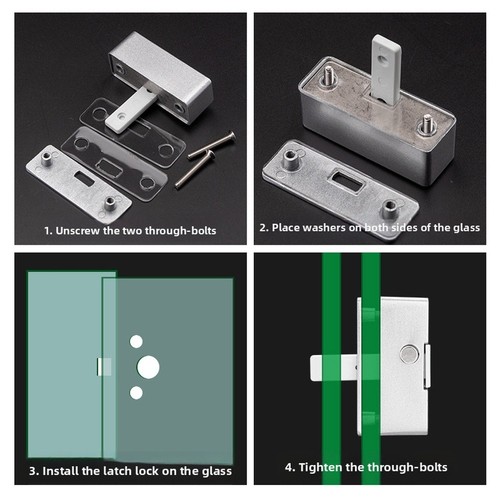 1. Unscrew the two through-bolts

2. Place washers on both sides of the glass

3. Install the latch lock on the glass

4. Tighten the through-bolts